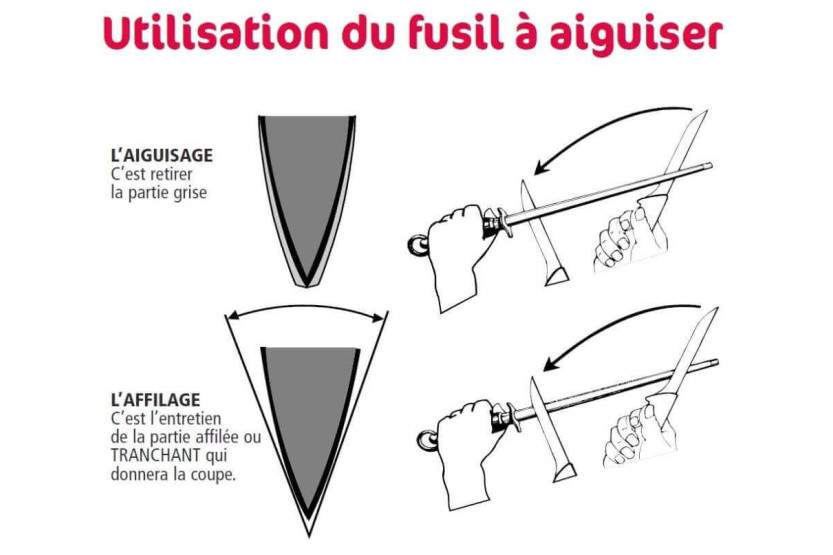 Utilisation du fusil à aiguiser

L'AIGUISAGE
C'est retirer la partie grise

L'AFFILAGE
C'est l'entretien de la partie affilée ou TRANCHANT qui donnera la coupe.