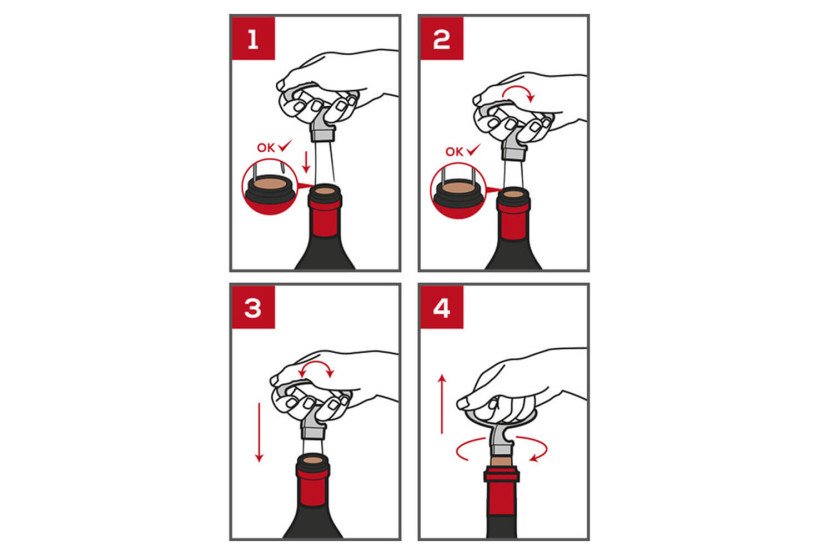 1

OK ✓

2

OK ✓

3

4