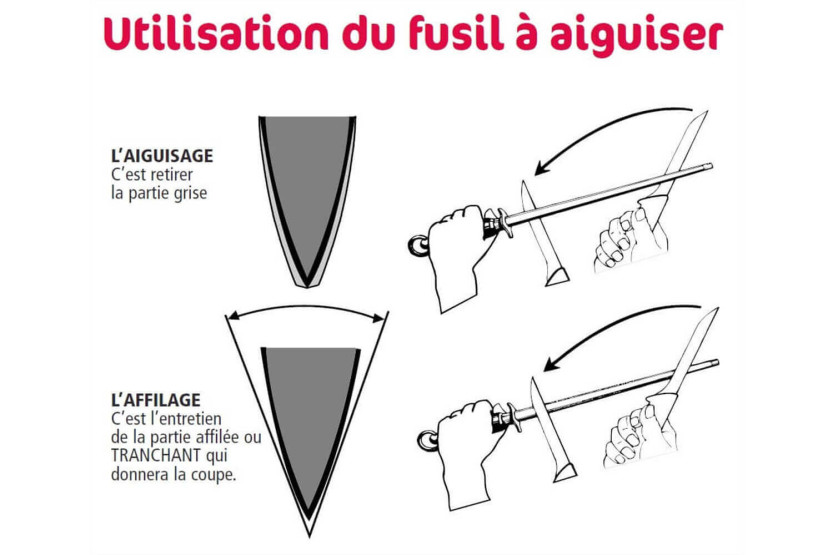 Utilisation du fusil à aiguiser

L'AIGUISAGE
C'est retirer la partie grise

L'AFFILAGE
C'est l'entretien de la partie affilée ou TRANCHANT qui donnera la coupe.